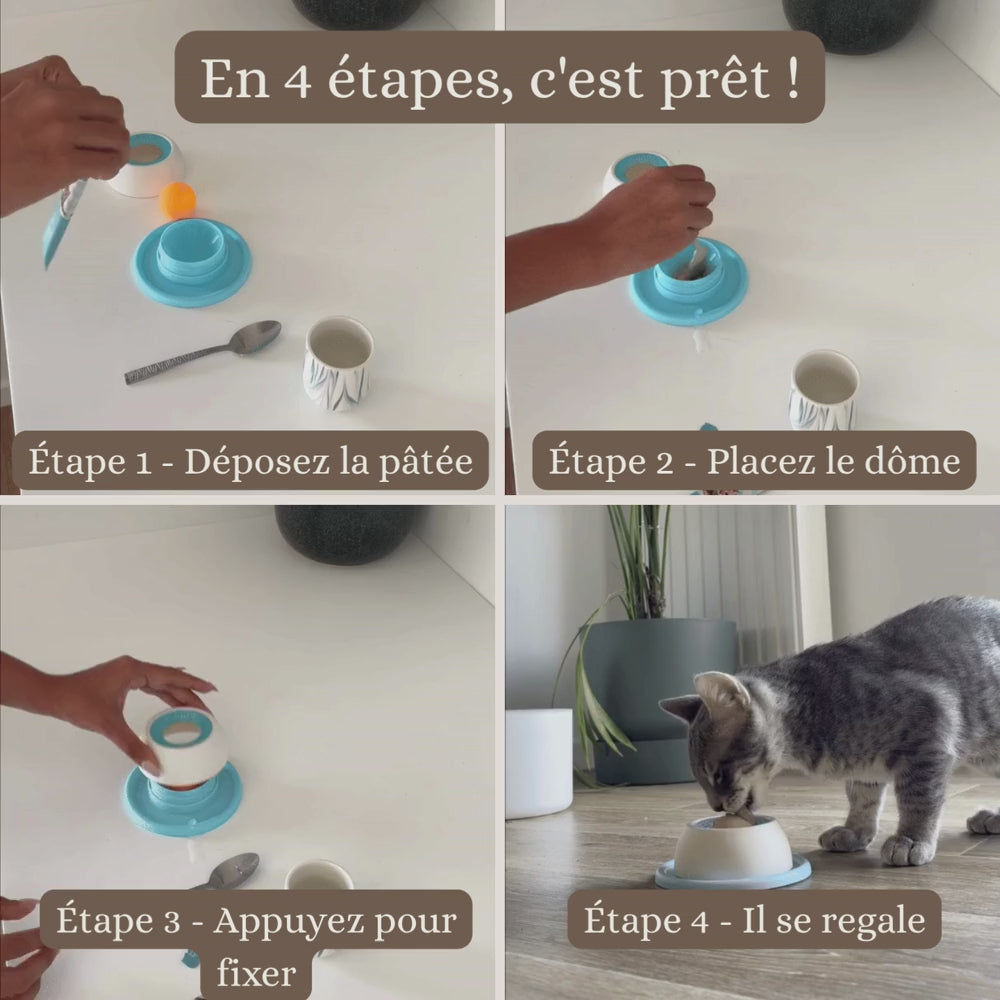 En 4 étapes, c'est prêt !

Étape 1 - Déposez la pâtée

Étape 2 - Placez le dôme

Étape 3 - Appuyez pour fixer

Étape 4 - Il se regale